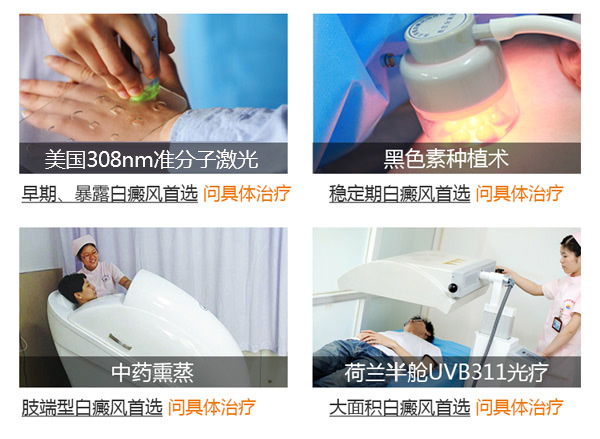 美国308nm准分子激光

早期、暴露白癜风首选 问具体治疗

黑色素种植术

稳定期白癜风首选 问具体治疗

中药熏蒸

肢端型白癜风首选 问具体治疗

荷兰半舱UVB311光疗

大面积白癜风首选 问具体治疗